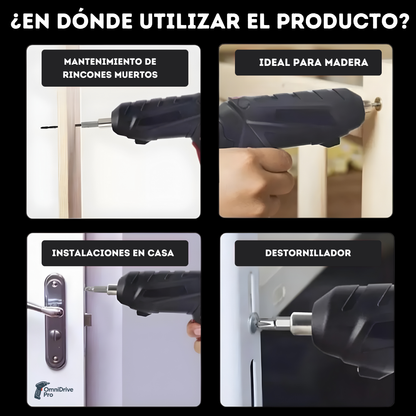 ¿EN DÓNDE UTILIZAR EL PRODUCTO?

MANTENIMIENTO DE RINCONES MUERTOS

IDEAL PARA MADERA

INSTALACIONES EN CASA

DESTORNILLADOR

OmniDrive Pro