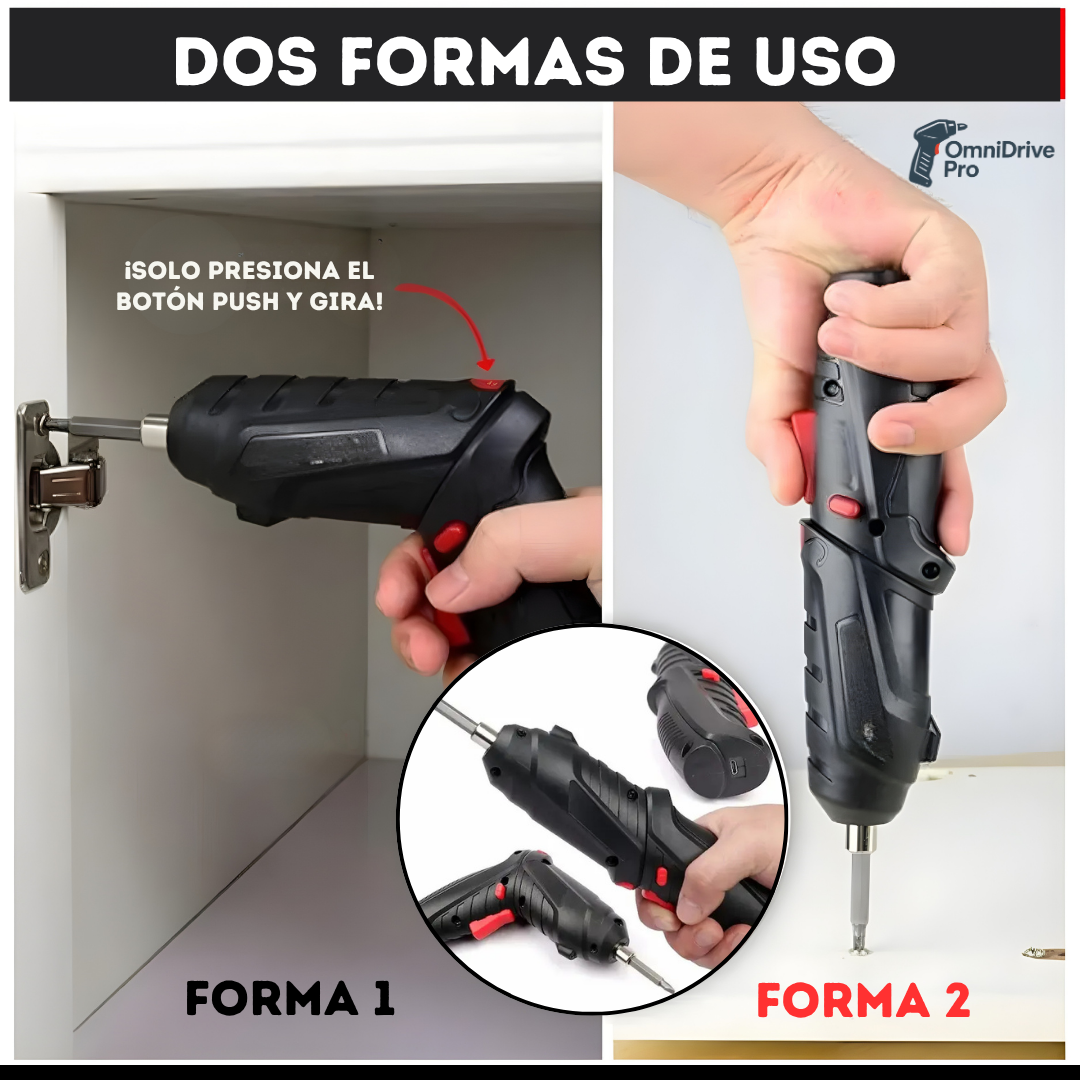 DOS FORMAS DE USO

OmniDrive Pro

¡SOLO PRESIONA EL BOTÓN PUSH Y GIRA!

FORMA 1

FORMA 2